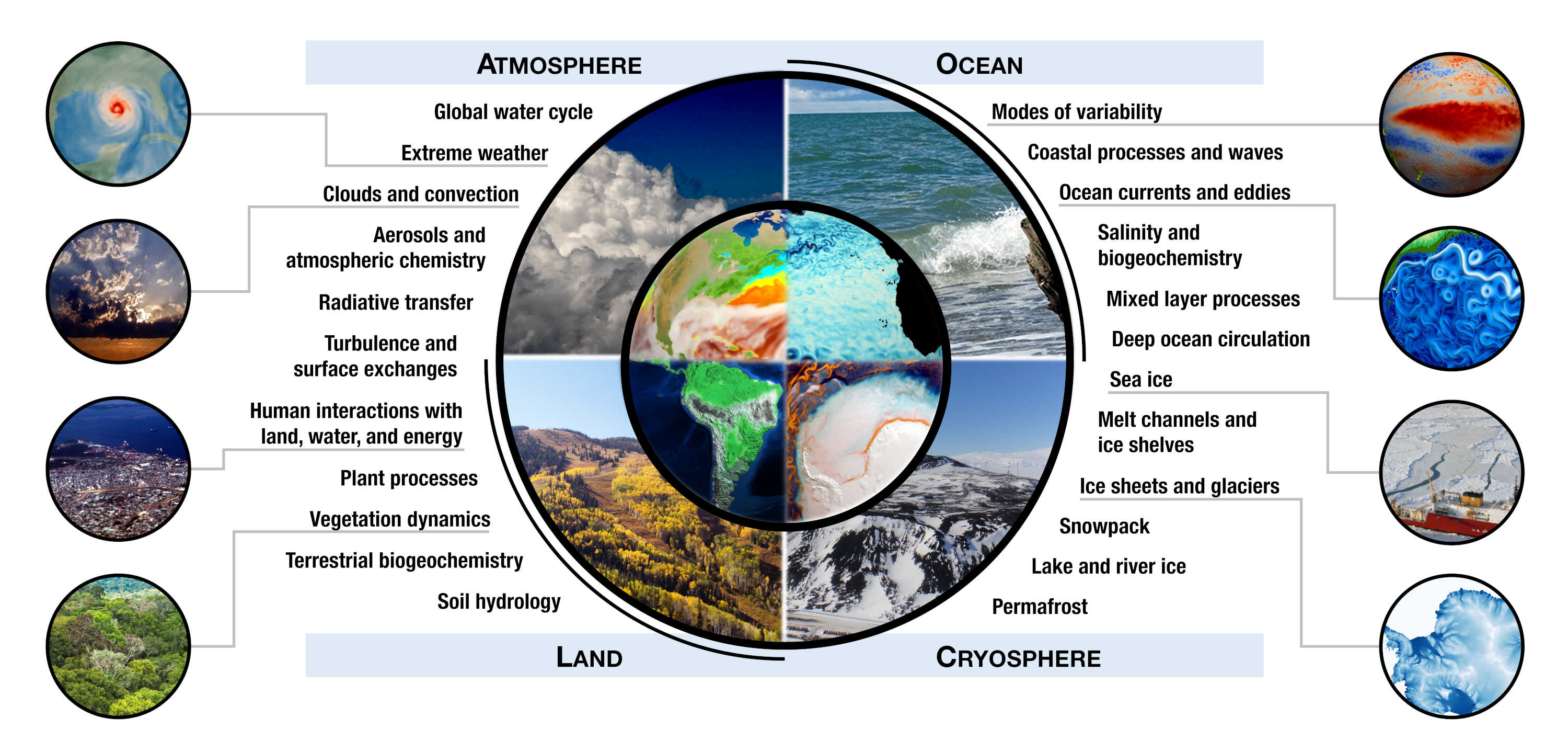 ATMOSPHERE

Global water cycle

Extreme weather

Clouds and convection

Aerosols and atmospheric chemistry

Radiative transfer

Turbulence and surface exchanges

Human interactions with land, water, and energy

Plant processes

Vegetation dynamics

Terrestrial biogeochemistry

Soil hydrology

LAND

OCEAN

Modes of variability

Coastal processes and waves

Ocean currents and eddies

Salinity and biogeochemistry

Mixed layer processes

Deep ocean circulation

Sea ice

Melt channels and ice shelves

Ice sheets and glaciers

Snowpack

Lake and river ice

Permafrost

CRYOSPHERE